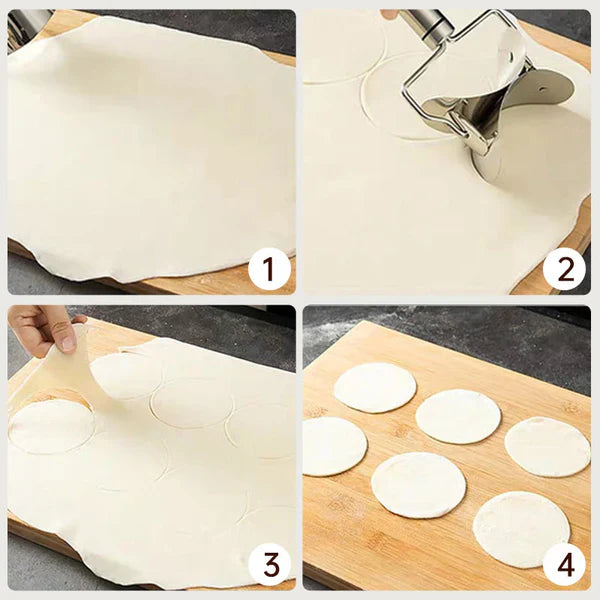 1

2

3

4